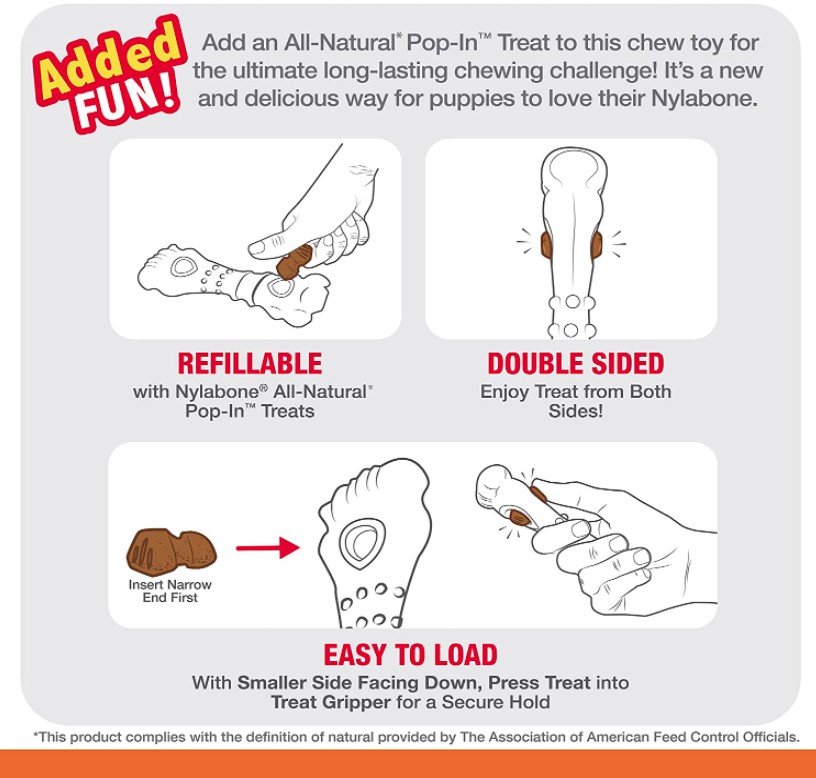 Added FUN!

Add an All-Natural* Pop-In™ Treat to this chew toy for the ultimate long-lasting chewing challenge! It's a new and delicious way for puppies to love their Nylabone.

REFILLABLE
with Nylabone® All-Natural* Pop-In™ Treats

DOUBLE SIDED
Enjoy Treat from Both Sides!

Insert Narrow End First

EASY TO LOAD
With Smaller Side Facing Down, Press Treat into Treat Gripper for a Secure Hold

*This product complies with the definition of natural provided by The Association of American Feed Control Officials.