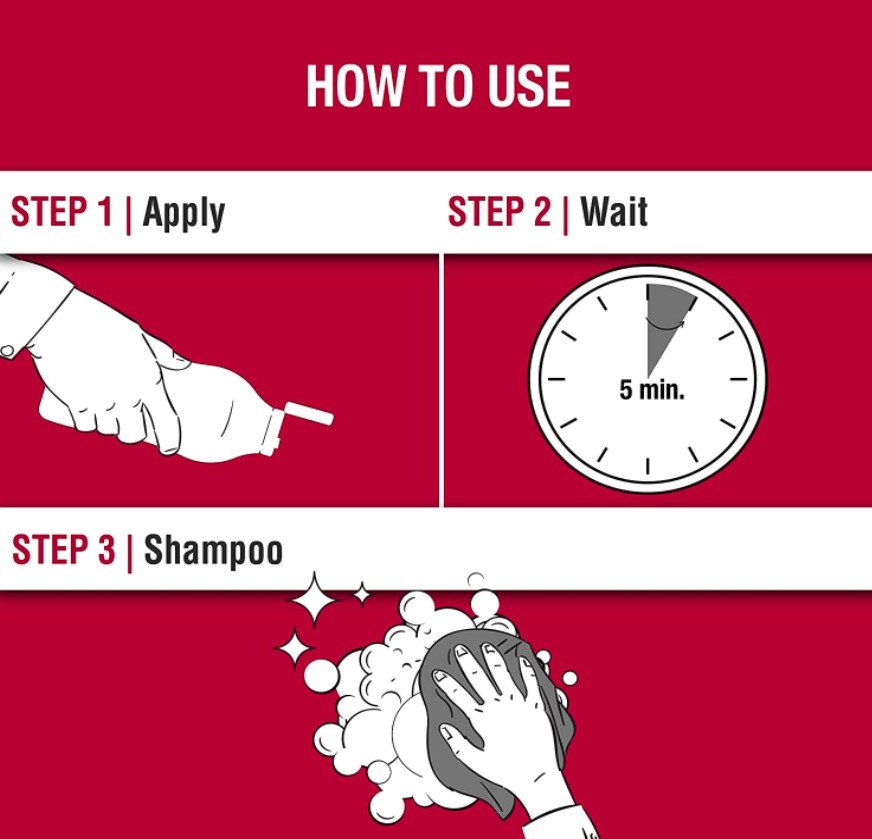 HOW TO USE

STEP 1 | Apply

STEP 2 | Wait

5 min.

STEP 3 | Shampoo