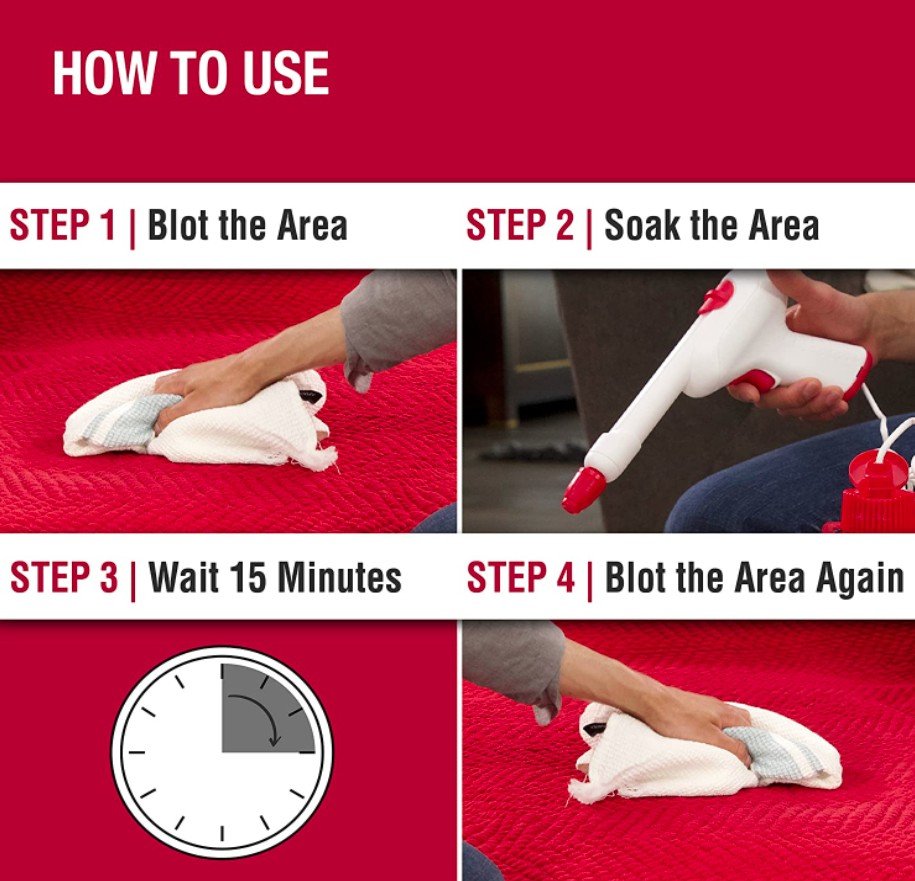 HOW TO USE

STEP 1 | Blot the Area

STEP 2 | Soak the Area

STEP 3 | Wait 15 Minutes

STEP 4 | Blot the Area Again