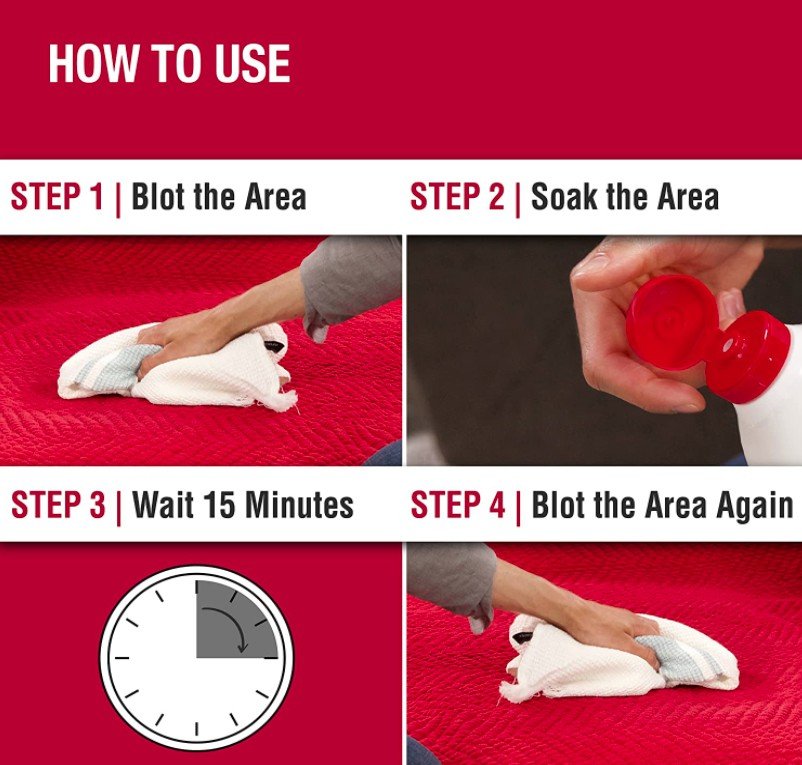 HOW TO USE

STEP 1 | Blot the Area

STEP 2 | Soak the Area

STEP 3 | Wait 15 Minutes

STEP 4 | Blot the Area Again