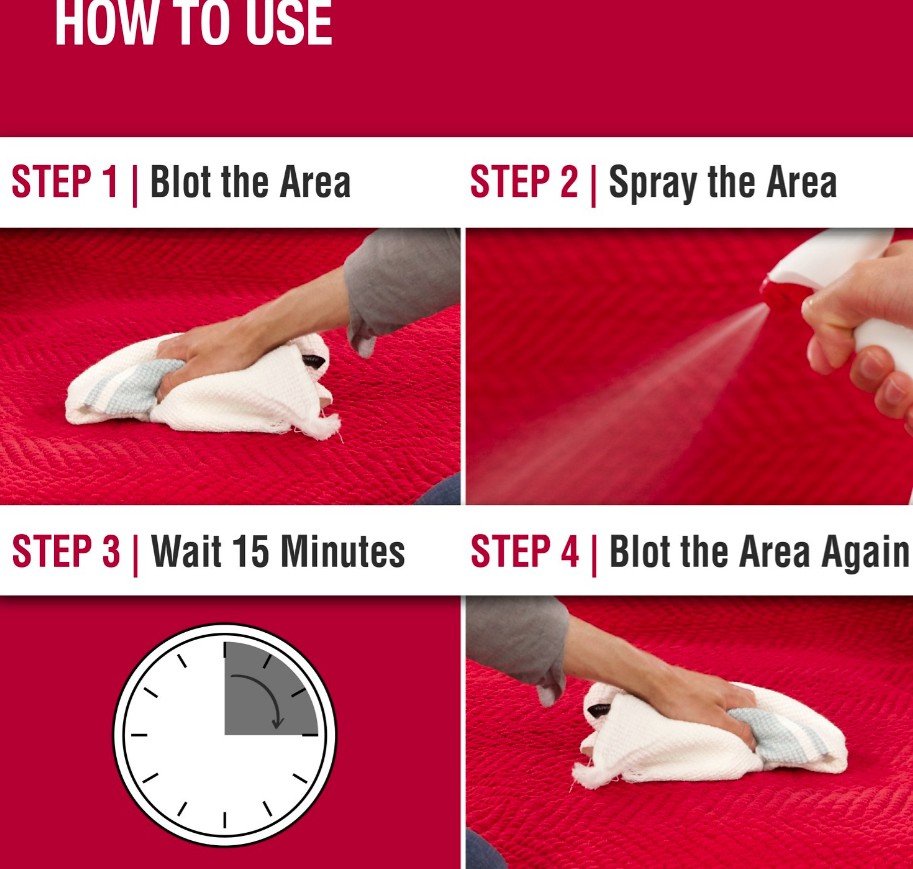 HOW TO USE

STEP 1 | Blot the Area

STEP 2 | Spray the Area

STEP 3 | Wait 15 Minutes

STEP 4 | Blot the Area Again