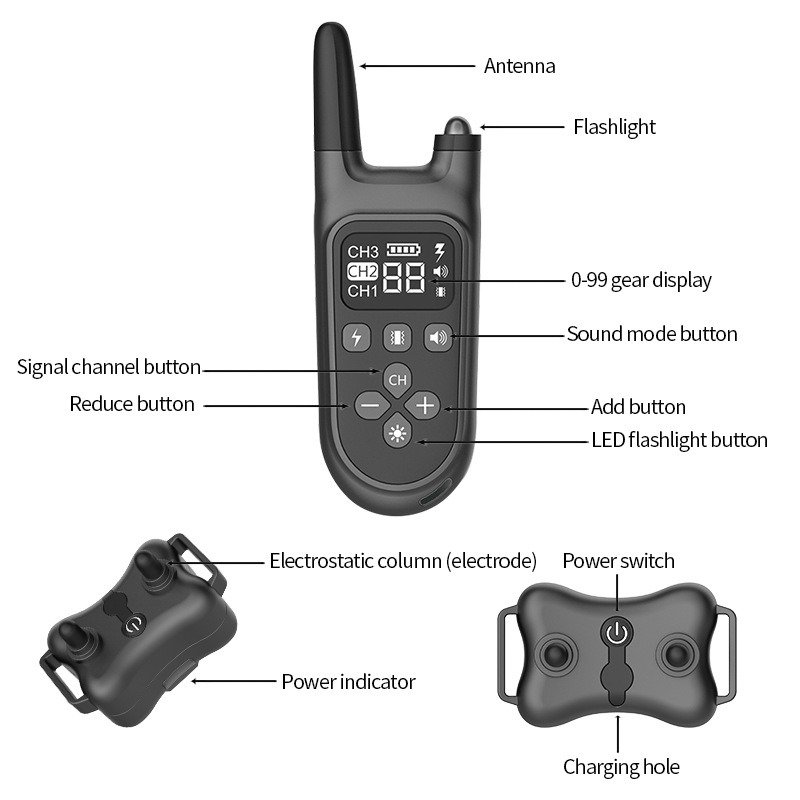 Antenna

Flashlight

CH3
CH2
CH1
88

0-99 gear display

Sound mode button

Signal channel button

CH

Reduce button

Add button

LED flashlight button

Electrostatic column (electrode)

Power switch

Power indicator

Charging hole